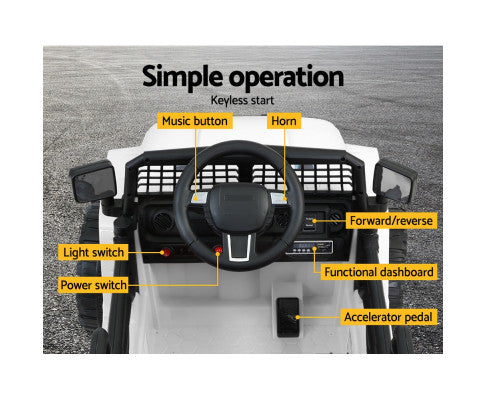 Simple operation

Keyless start

Music button

Horn

Forward/reverse

Light switch

Functional dashboard

Power switch

Accelerator pedal